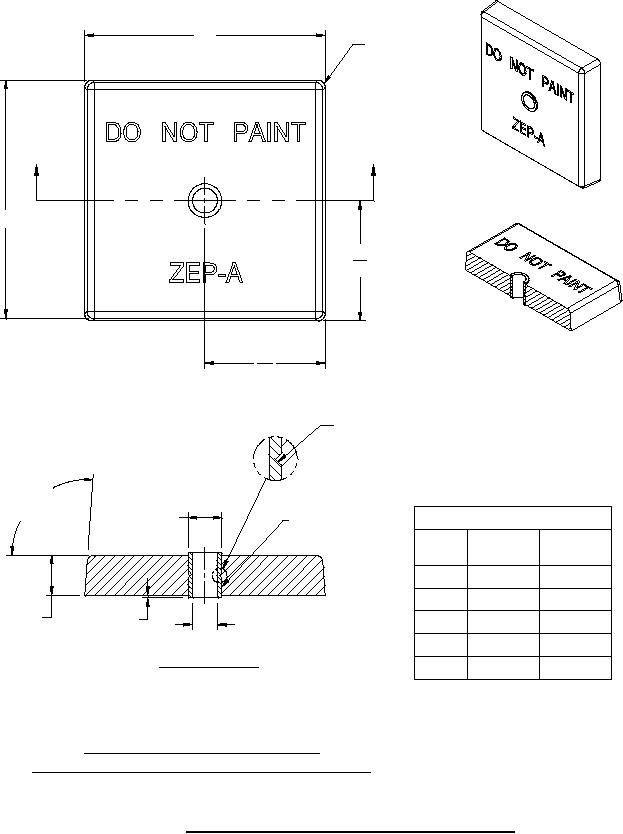 DO NOT PAINT

ZEP-A

DO NOT PAINT

ZEP-A

DO NOT PAINT