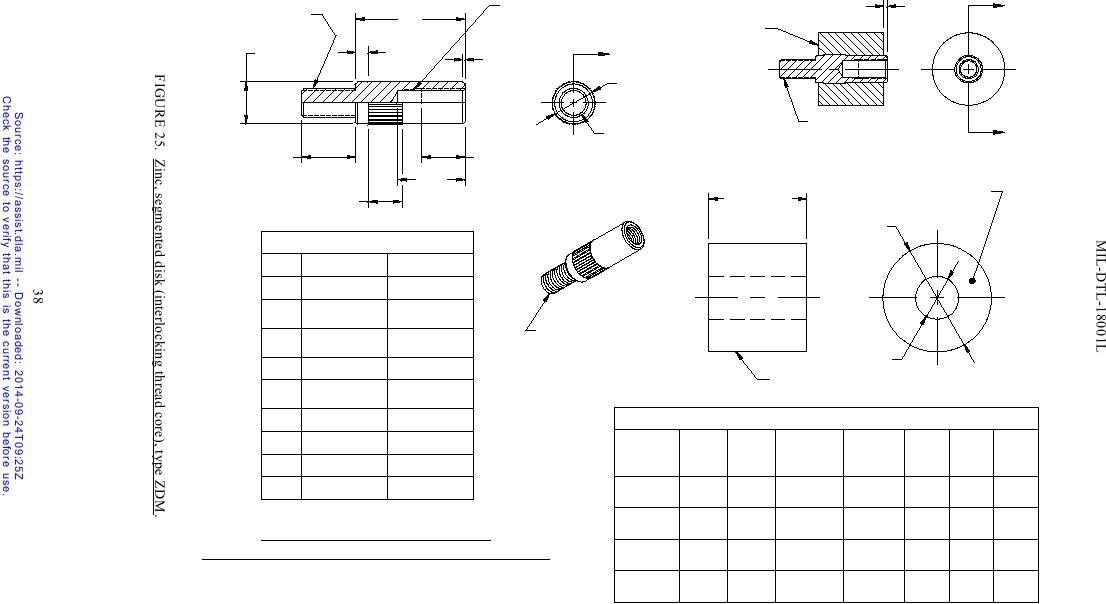 MIL-DTL-18001L

FIGURE 25. Zinc, segmented disk (interlocking thread core), type ZDM.

38

Source: https://assist.dla.mil -- Downloaded: 2014-09-24T09:25Z
Check the source to verify that this is the current version before use.